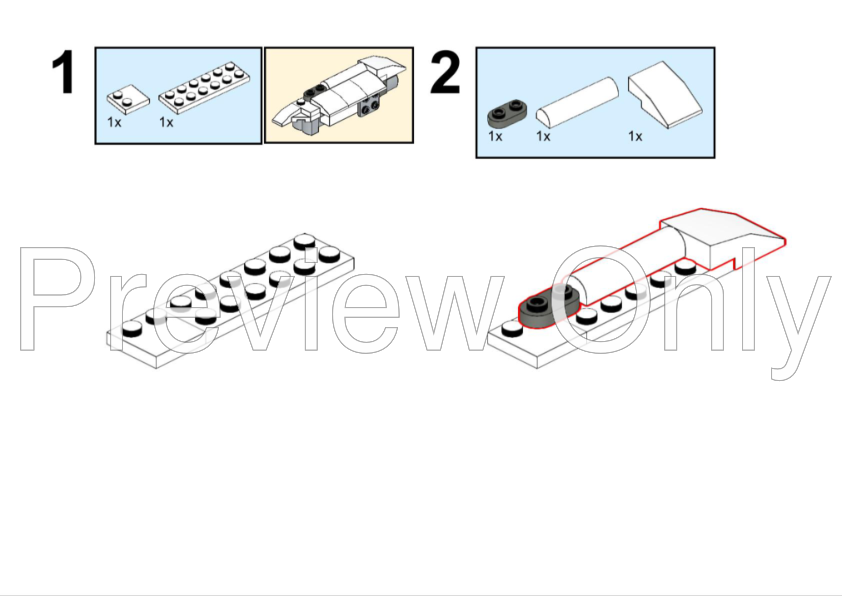 1

1x 1x

2

1x 1x 1x

Preview Only