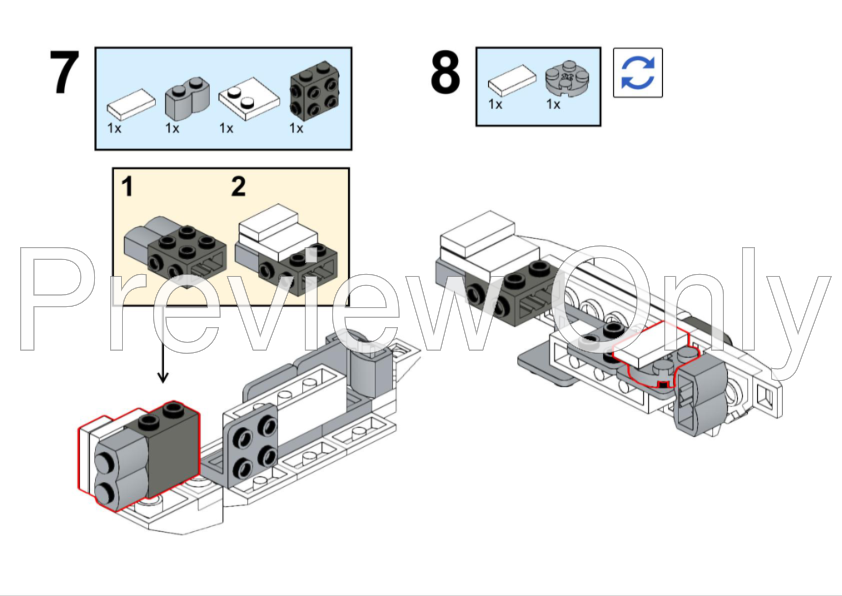 7

1x 1x 1x 1x

1 2

8

1x 1x

Preview Only