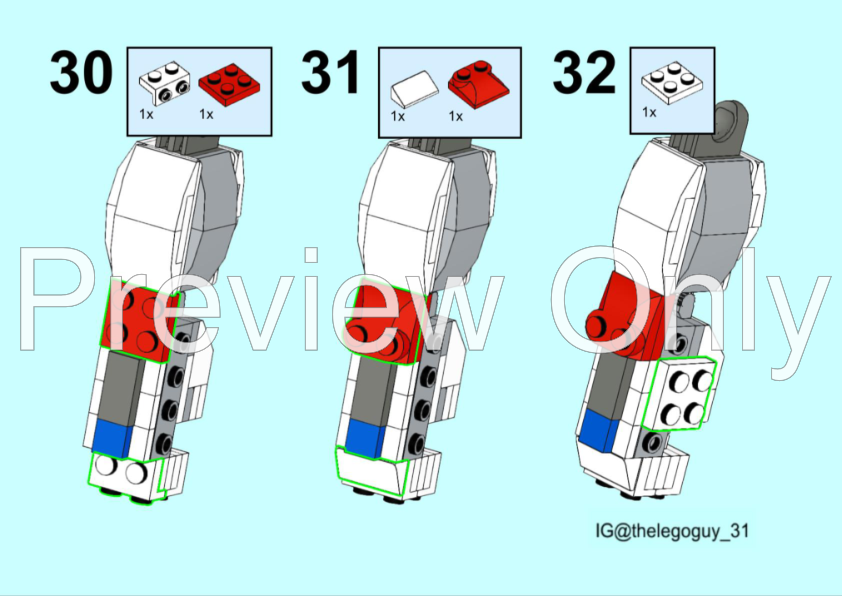 30
1x 1x

31
1x 1x

32
1x

Preview Only

IG@thelegoguy_31