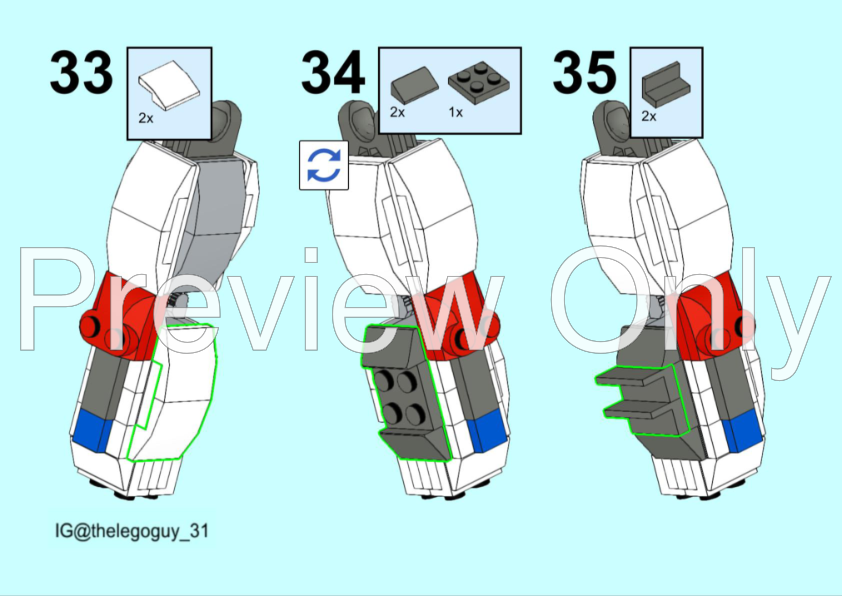 33
2x

34
2x 1x

35
2x

Preview Only

IG@thelegoguy_31