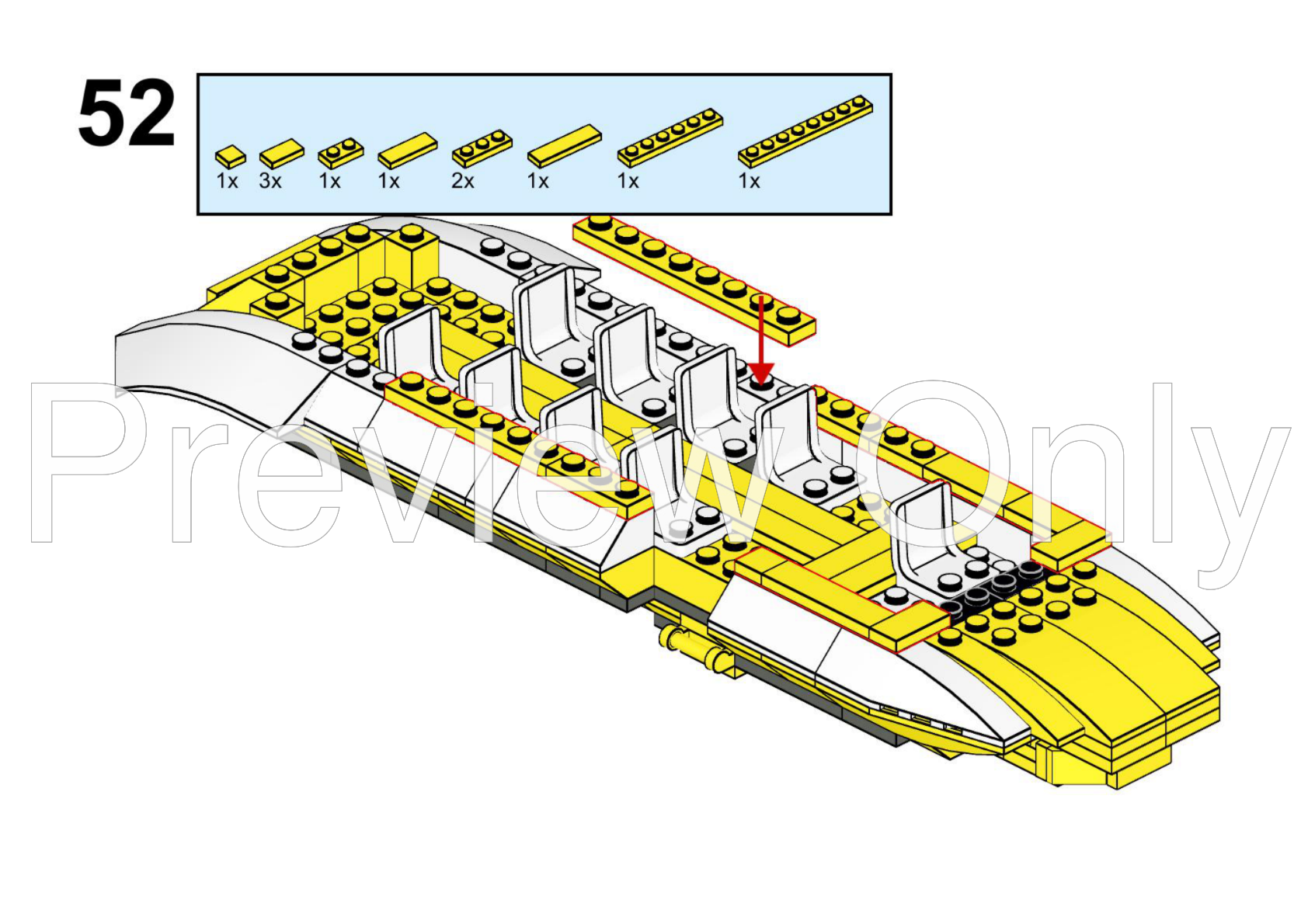 52

1x 3x 1x 1x 2x 1x 1x 1x

Preview Only