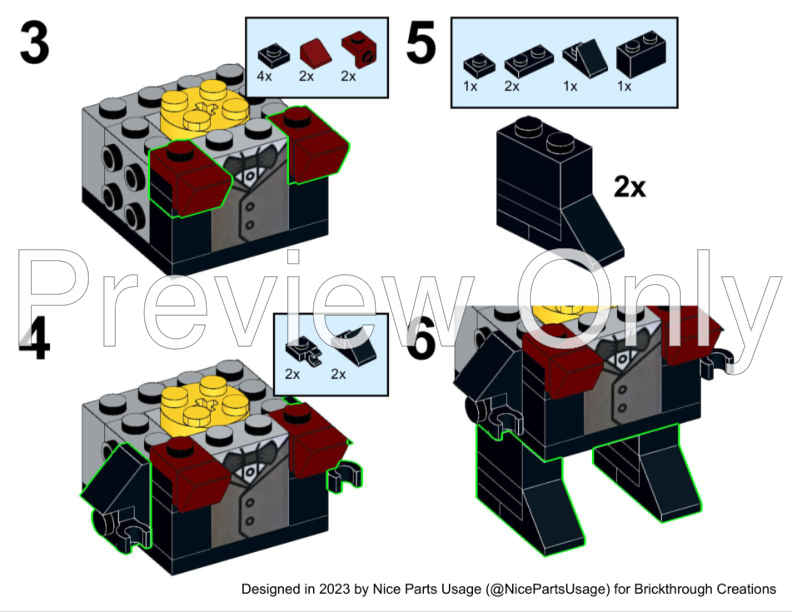 3

4x 2x 2x

5

1x 2x 1x 1x

2x

Preview Only

4

2x 2x

6

Designed in 2023 by Nice Parts Usage (@NicePartsUsage) for Brickthrough Creations