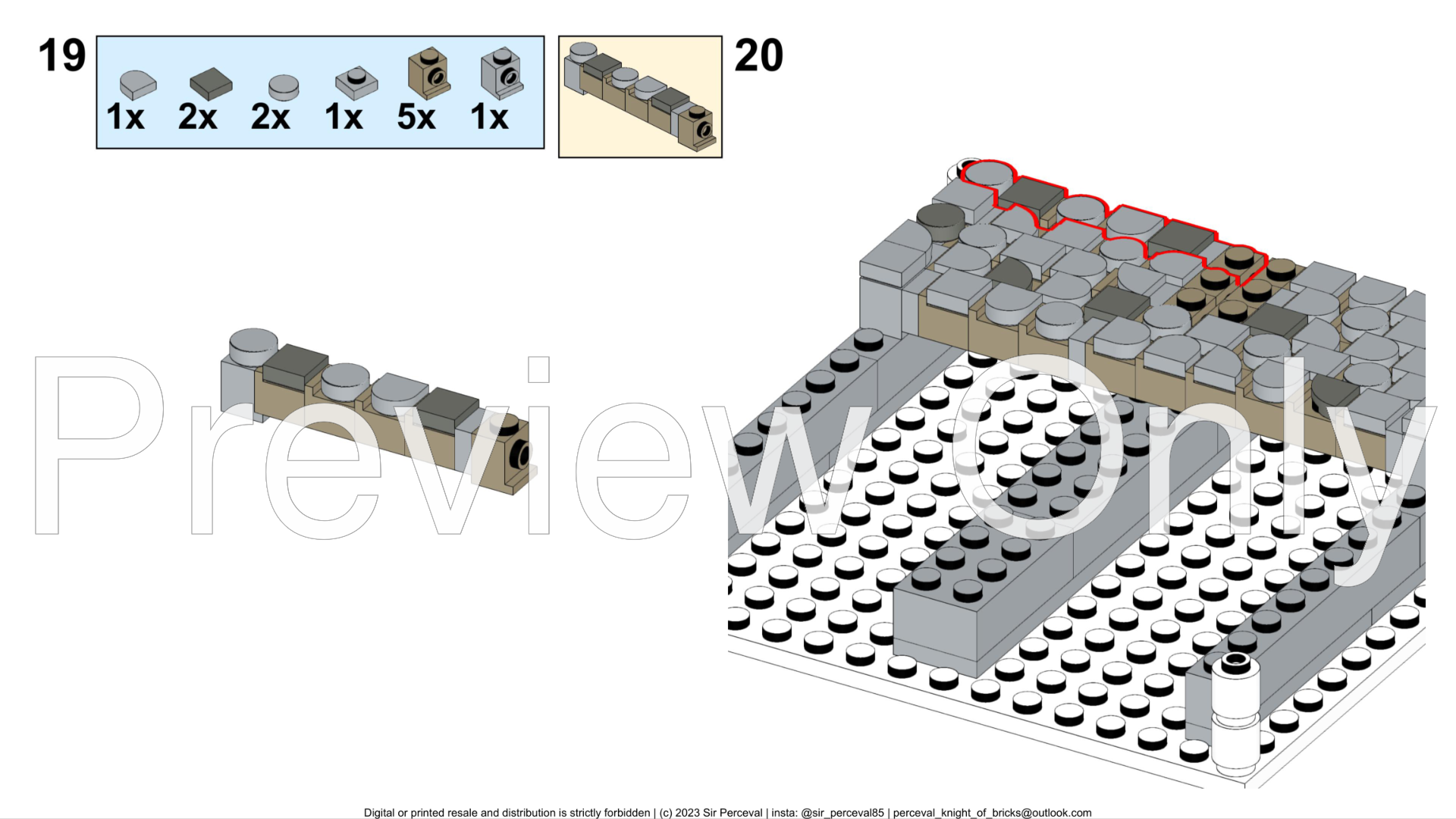 19

1x 2x 2x 1x 5x 1x

20

Preview Only

Digital or printed resale and distribution is strictly forbidden | (c) 2023 Sir Perceval | insta: @sir_perceval85 | perceval_knight_of_bricks@outlook.com