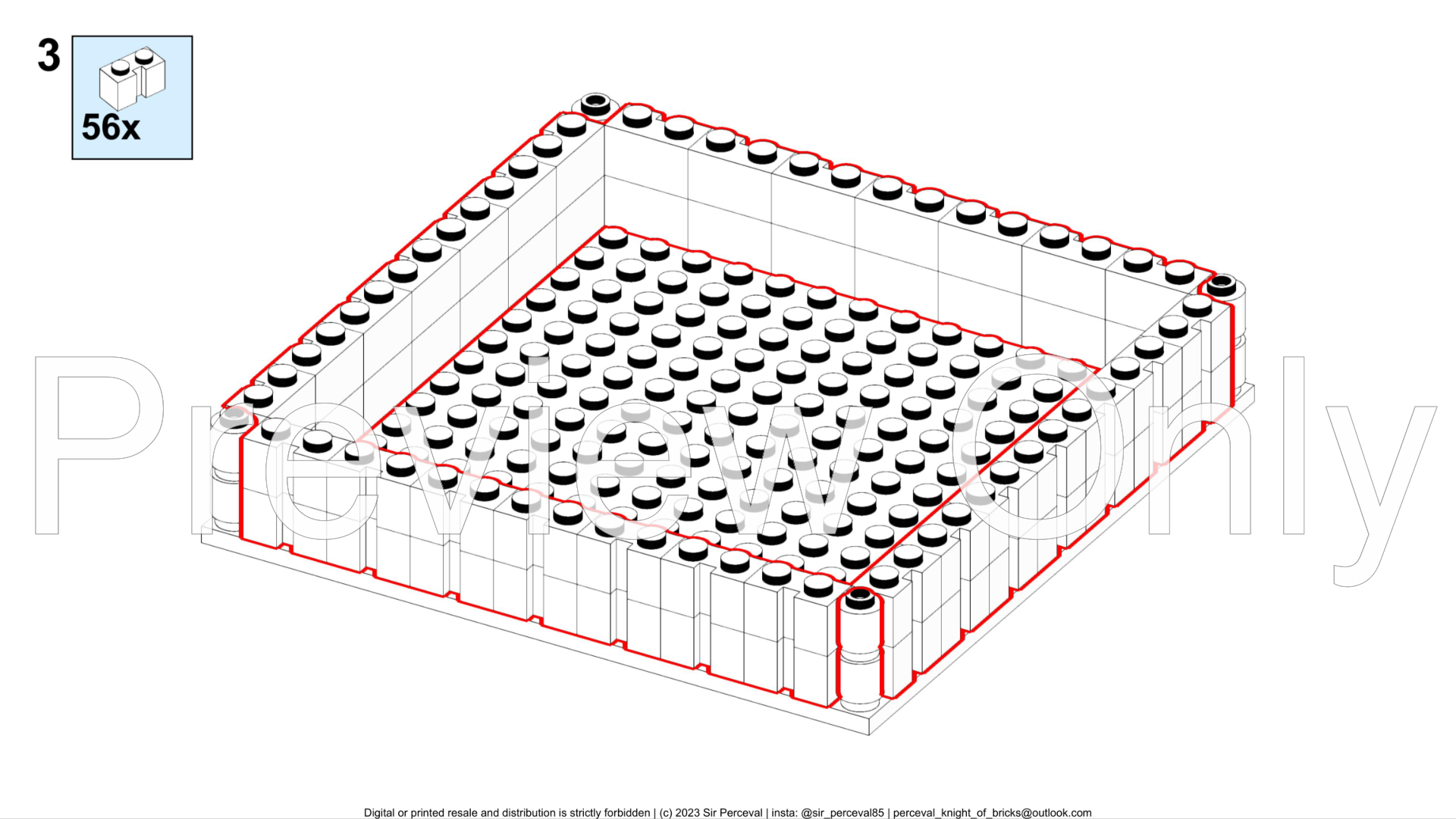 3

56x

Preview Only

Digital or printed resale and distribution is strictly forbidden | (c) 2023 Sir Perceval | insta: @sir_perceval85 | perceval_knight_of_bricks@outlook.com