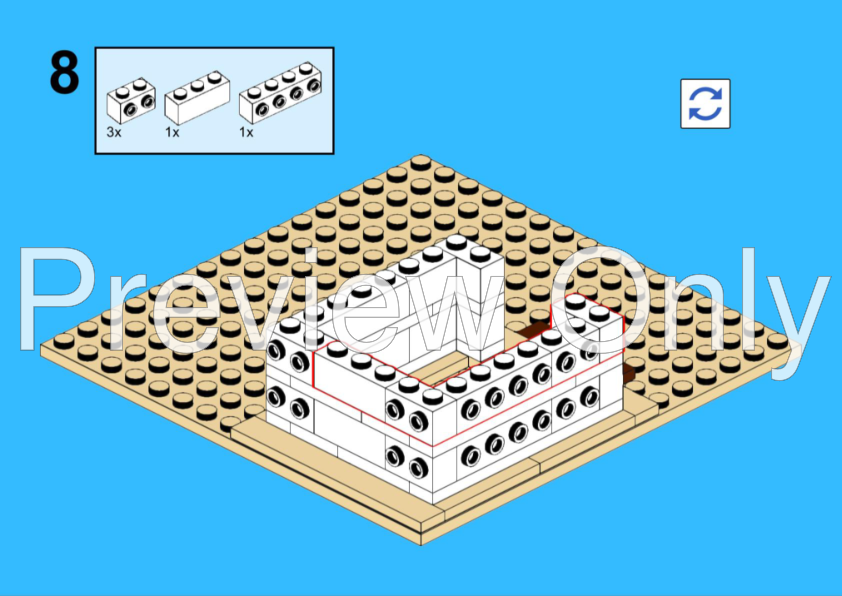 8

3x 1x 1x

Preview Only