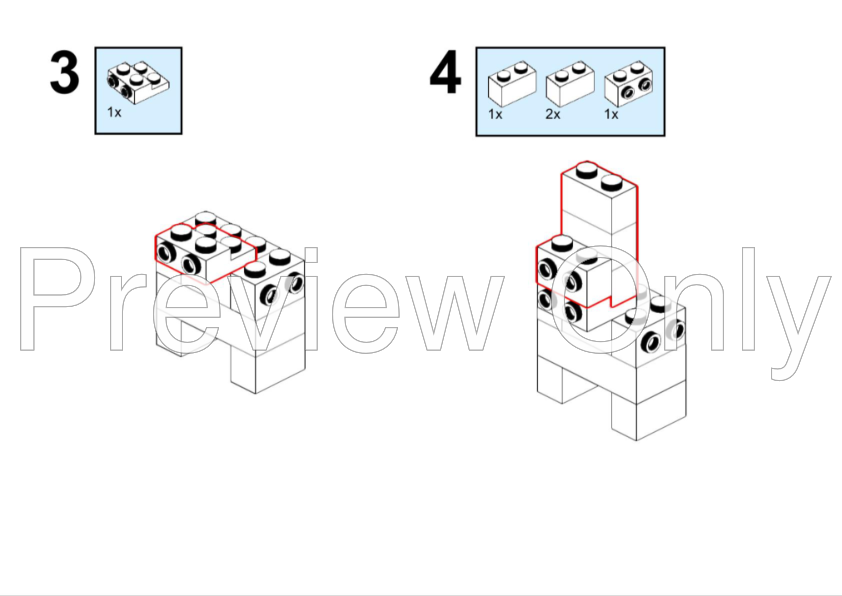 3

1x

4

1x 2x 1x

Preview Only