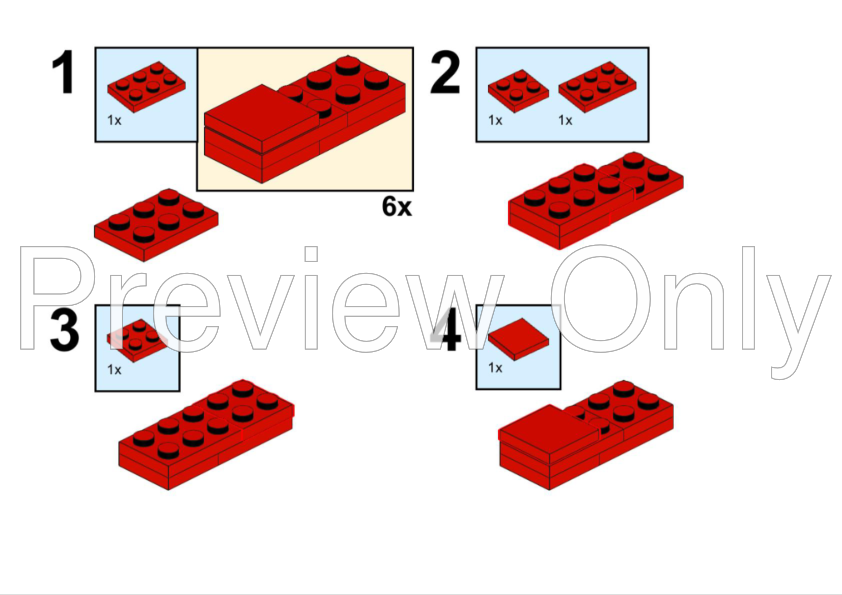 1
1x
6x
2
1x
1x
Preview Only
3
1x
4
1x