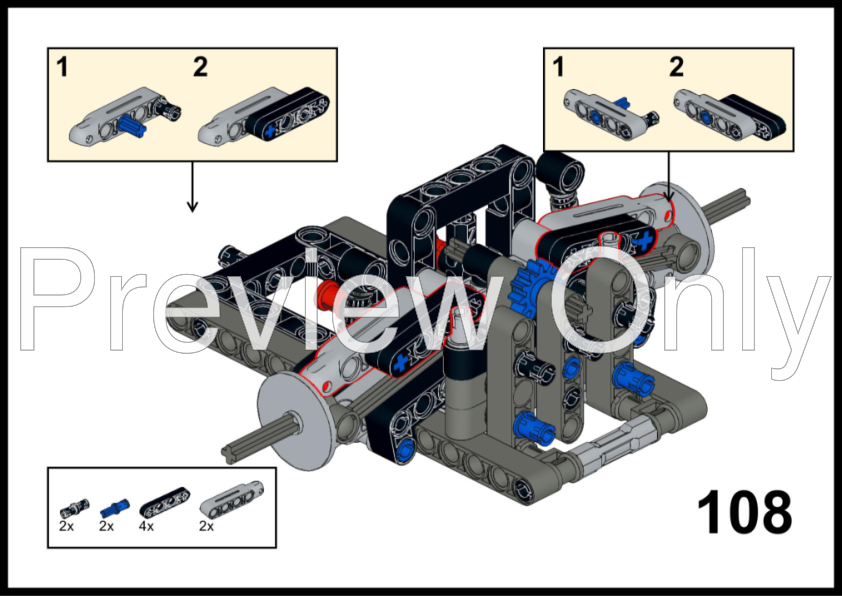 1 2

1 2

Preview Only

2x 2x 4x 2x

108