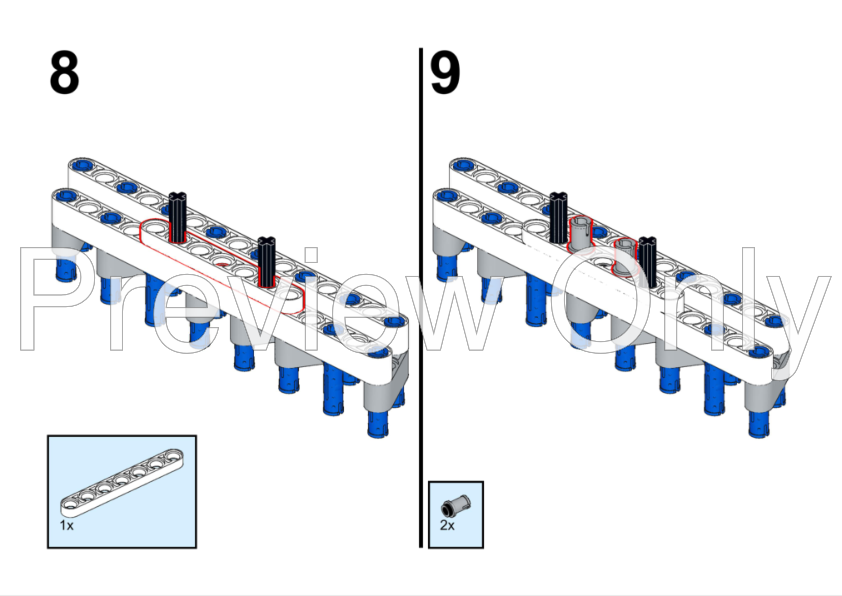 8

1x

9

2x

Preview Only