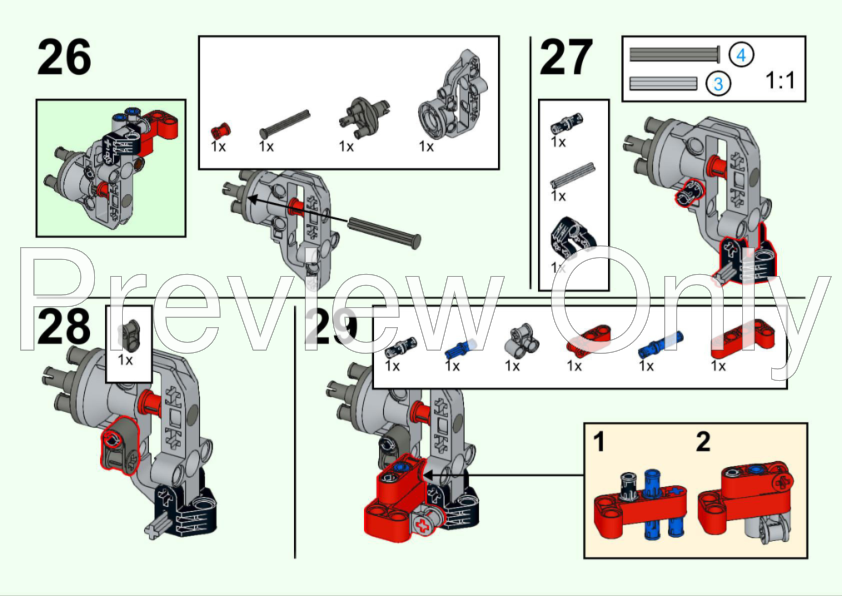 26

1x 1x 1x 1x

27

4

3

1:1

1x

1x

1x

Preview Only

28

1x

29

1x 1x 1x 1x 1x 1x

1 2