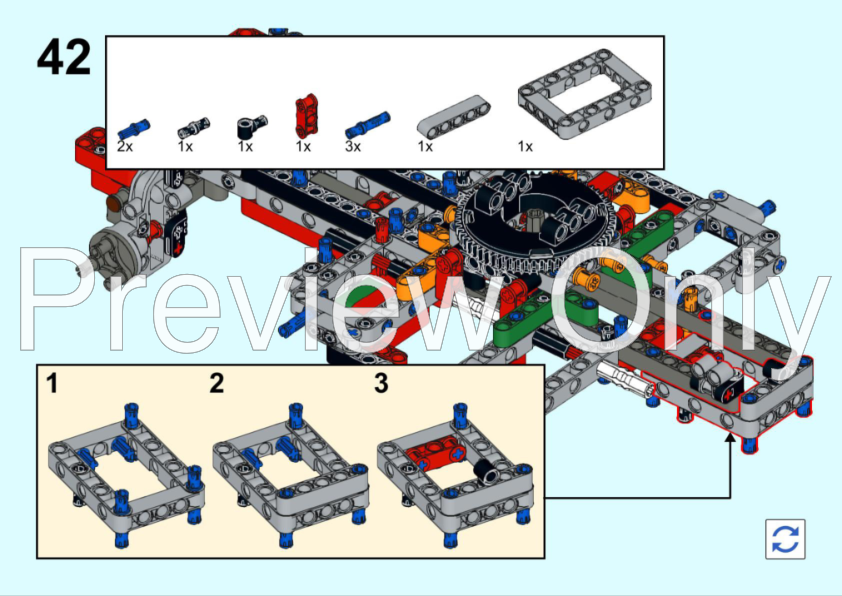 42

2x 1x 1x 1x 3x 1x 1x

Preview Only

1 2 3