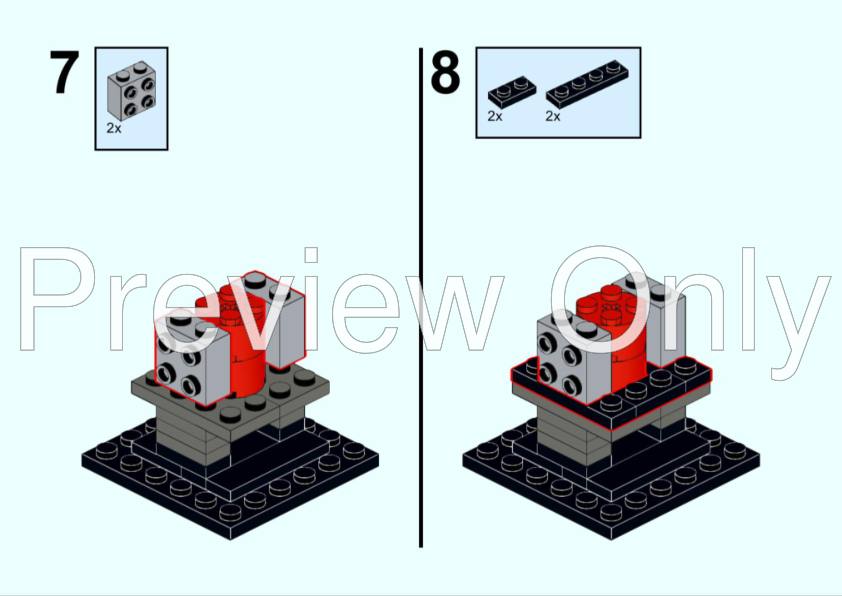 7

2x

8

2x 2x

Preview Only