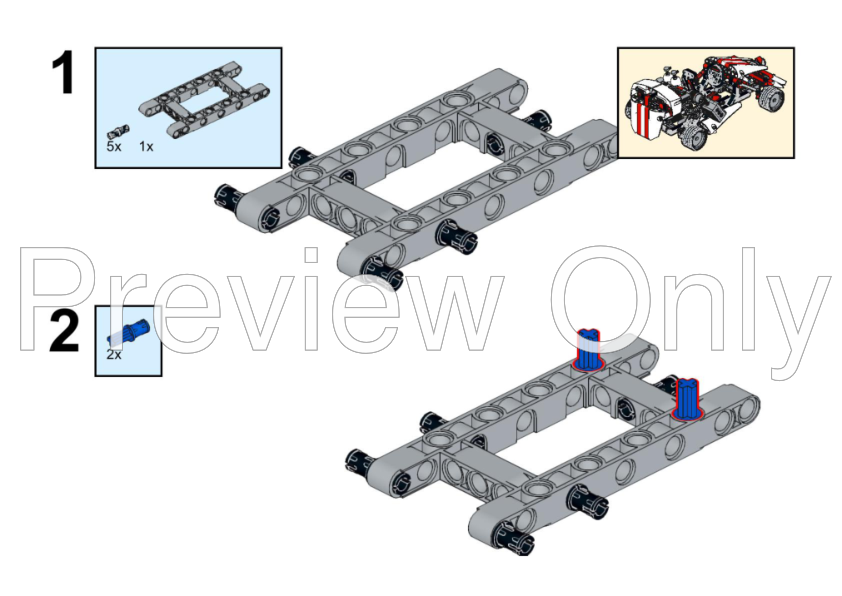 1

5x 1x

Preview Only

2

2x