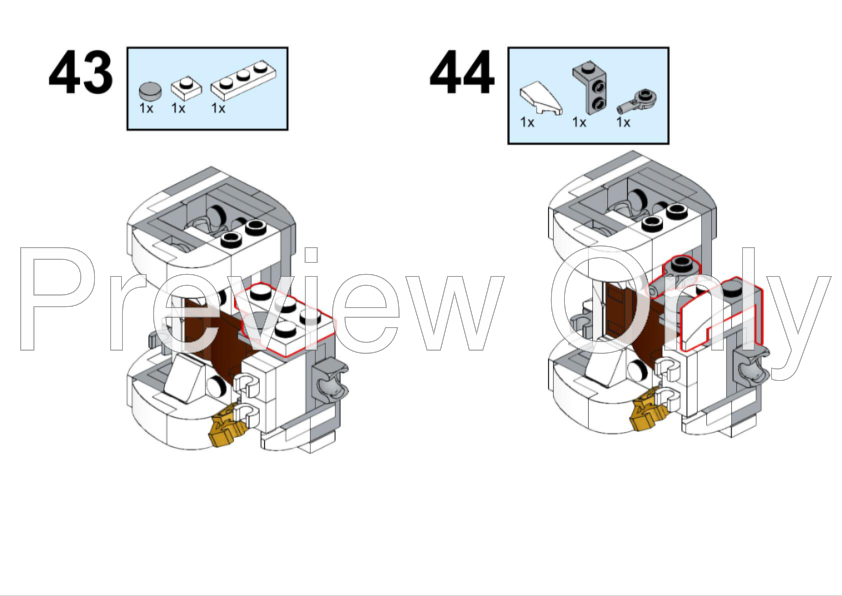 43

1x 1x 1x

44

1x 1x 1x

Preview Only