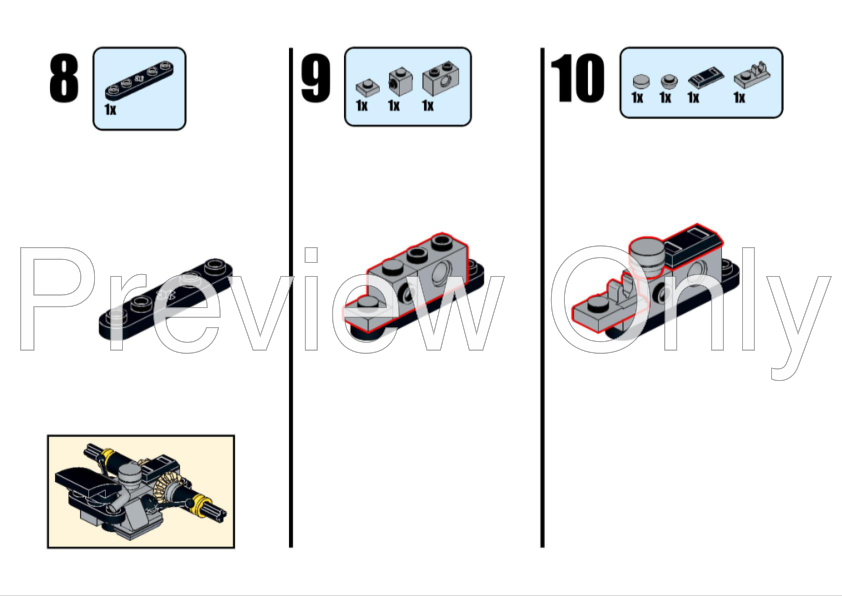 8
1x

9
1x 1x 1x

10
1x 1x 1x 1x

Preview Only