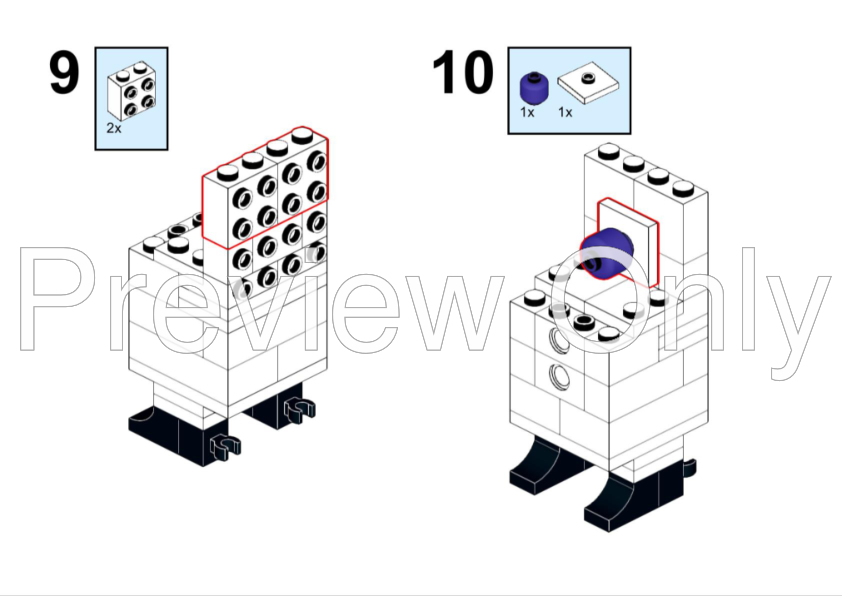 9

2x

10

1x 1x

Preview Only