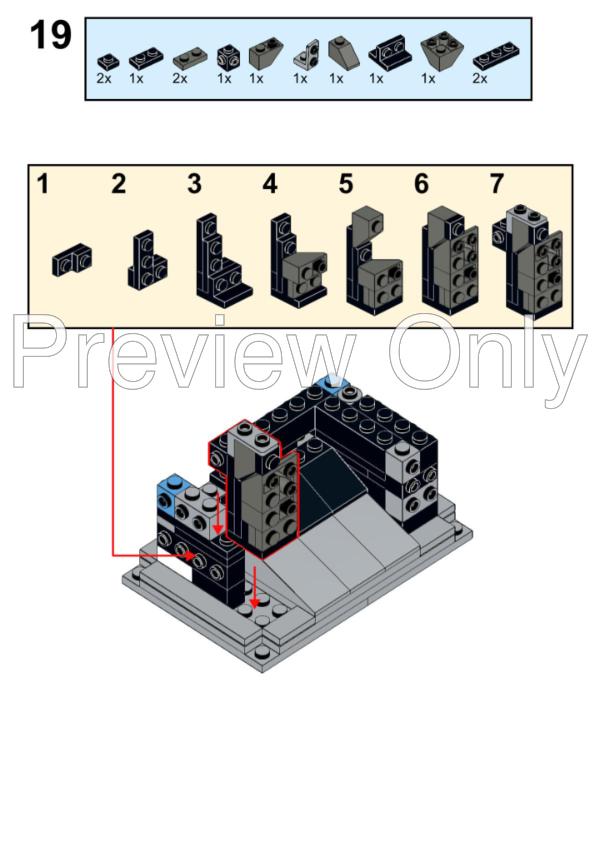 19

2x 1x 2x 1x 1x 1x 1x 1x 1x 2x

1 2 3 4 5 6 7

Preview Only