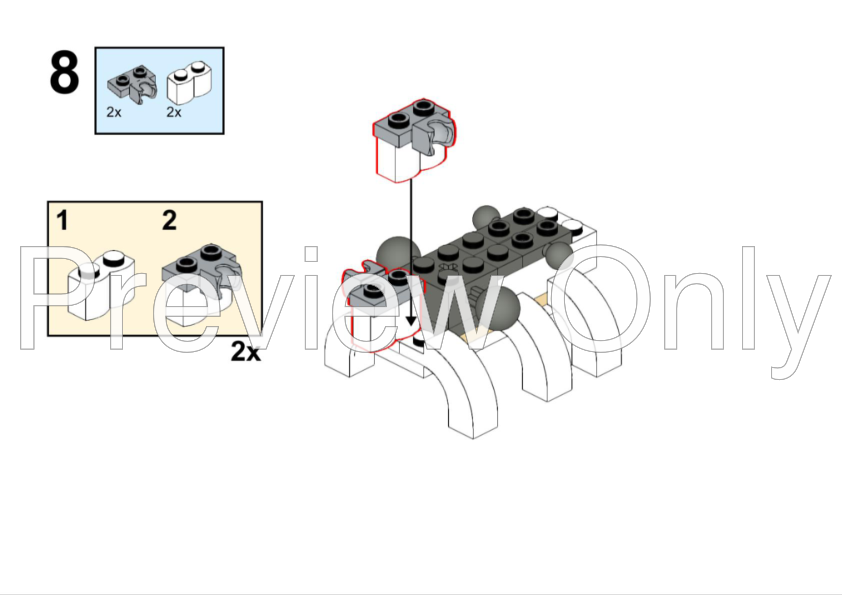 8

2x 2x

1 2

2x

Preview Only