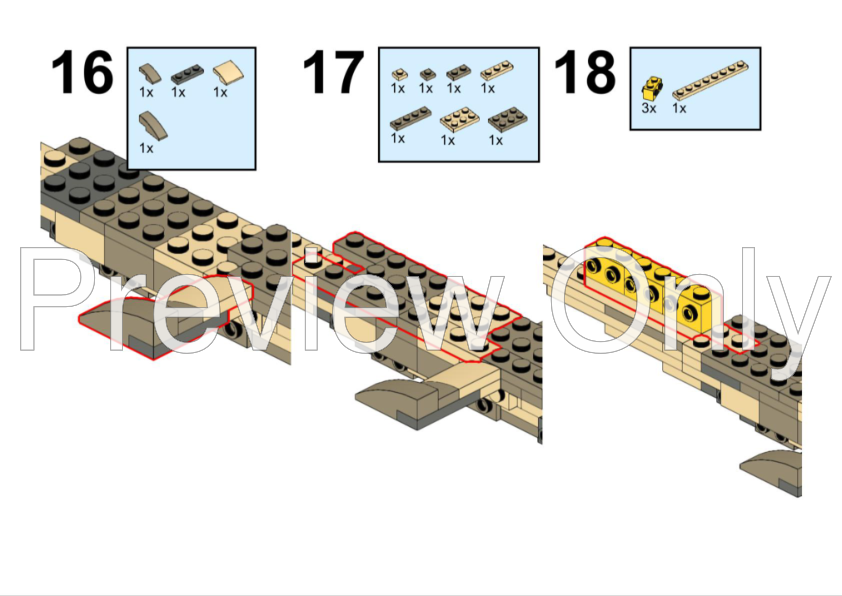 16

1x 1x 1x

1x

17

1x 1x 1x 1x

1x 1x 1x

18

3x 1x

Preview Only