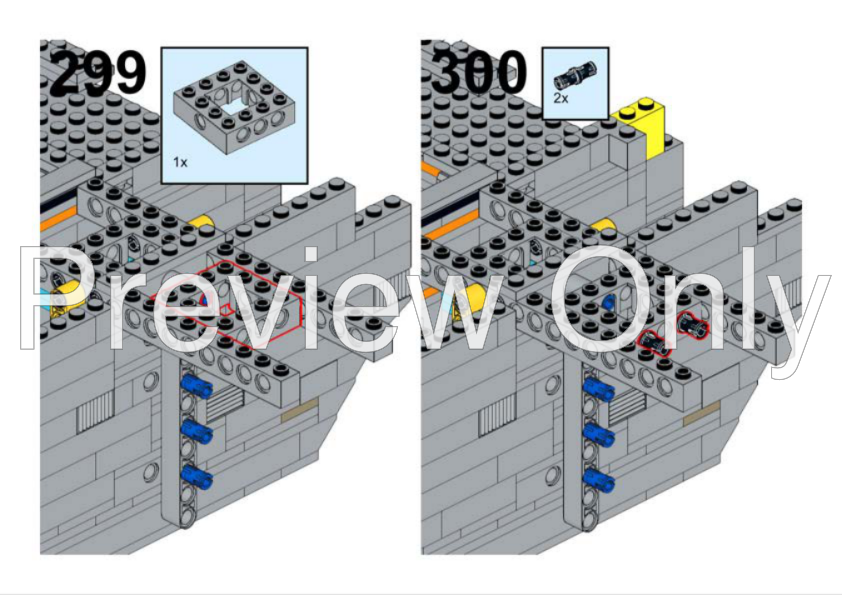 299

1x

300

2x

Preview Only