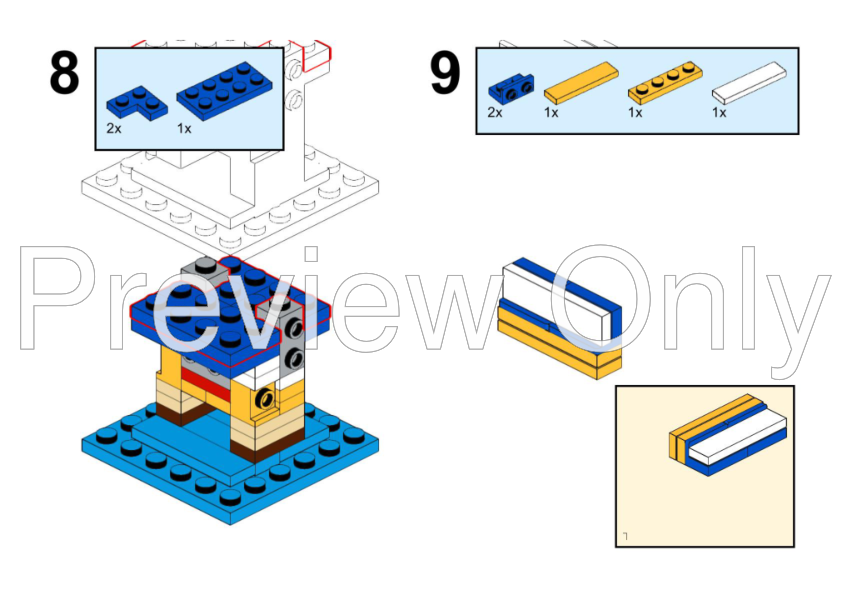 8
2x
1x

9
2x
1x
1x
1x

Preview Only