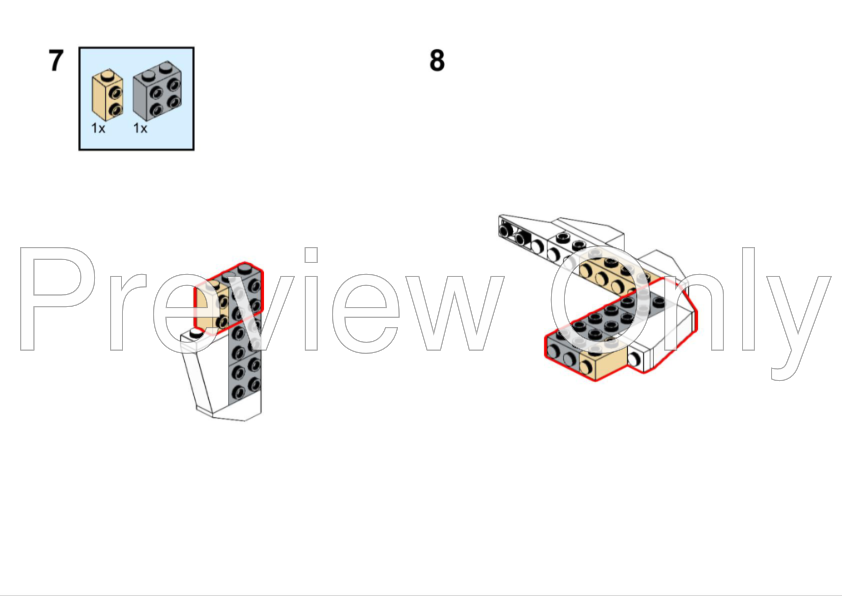 7

1x 1x

8

Preview Only