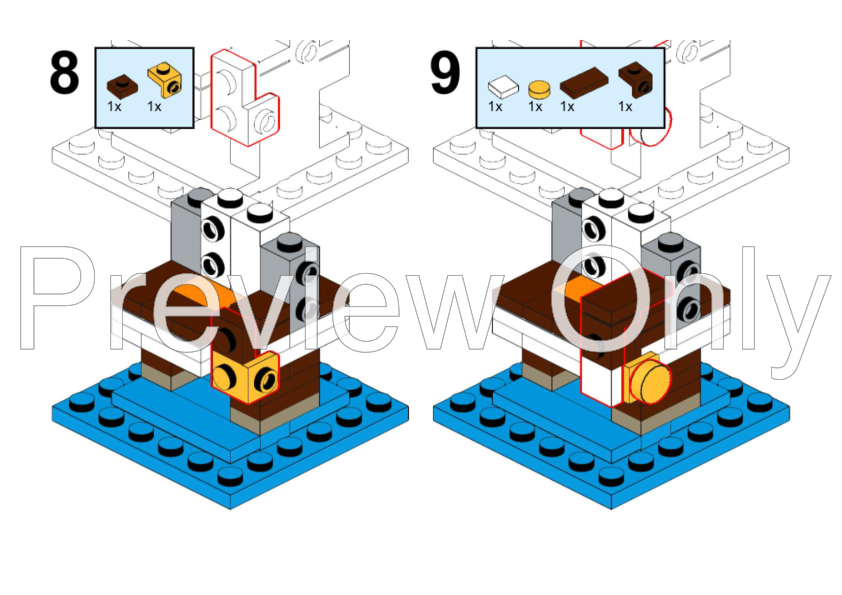 8

1x 1x

9

1x 1x 1x 1x

Preview Only