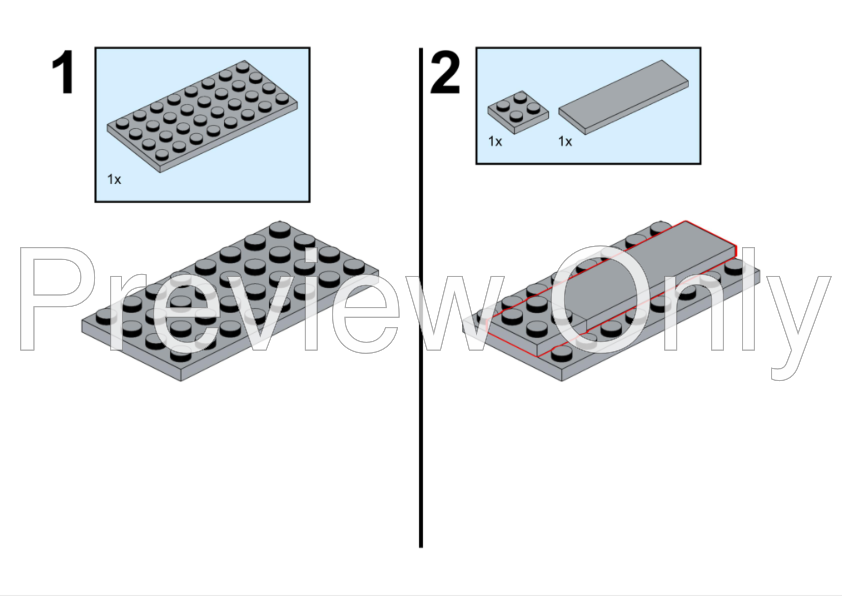 1

1x

2

1x

1x

Preview Only