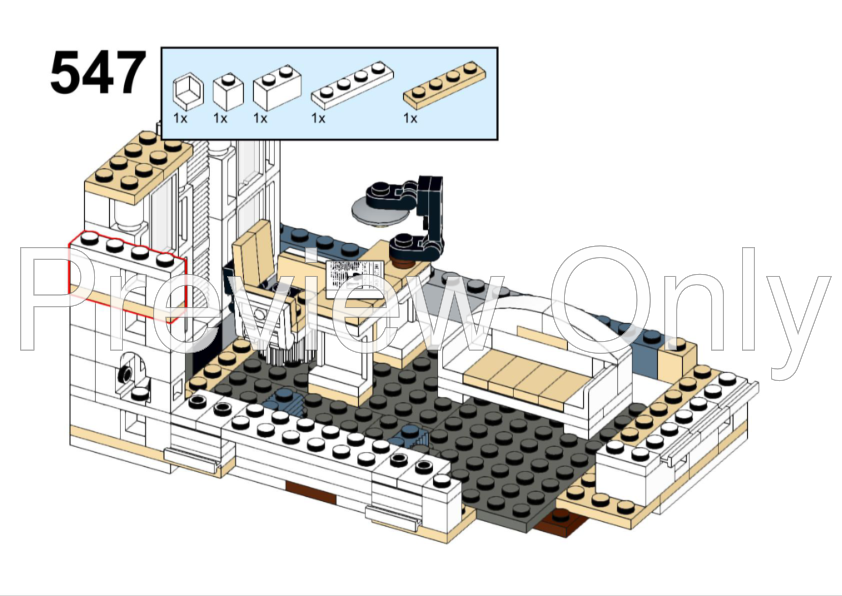 547

1x 1x 1x 1x 1x

Preview Only