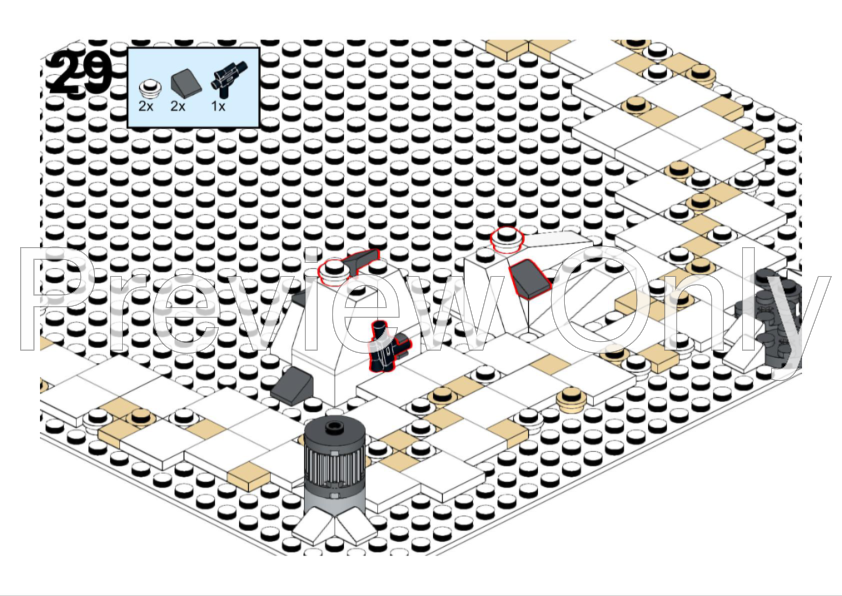 29
2x 2x 1x
Preview Only