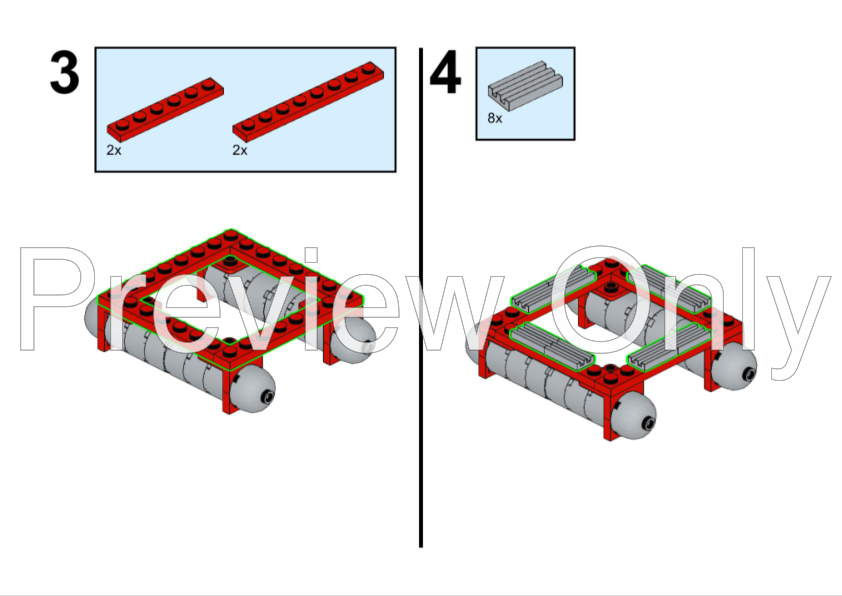 3

2x

2x

4

8x

Preview Only