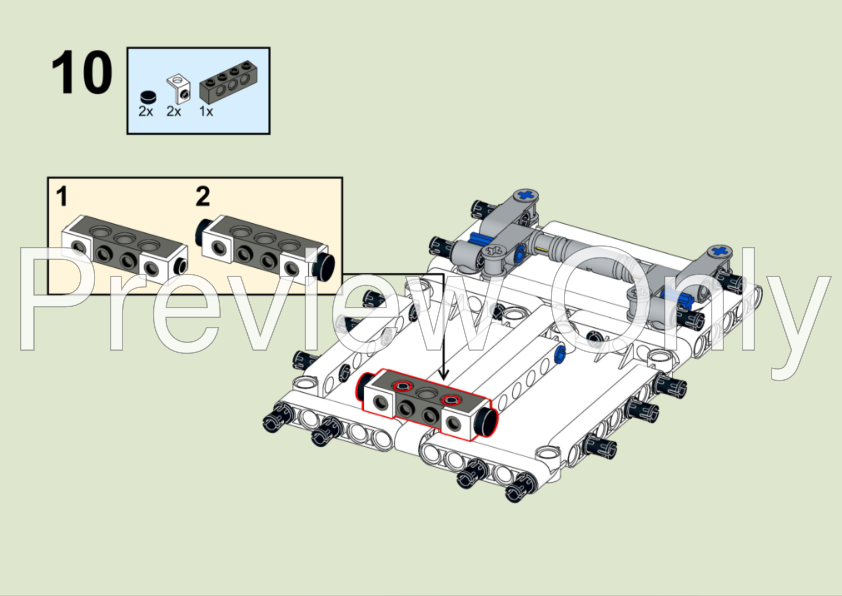 10

2x 2x 1x

1

2

Preview Only