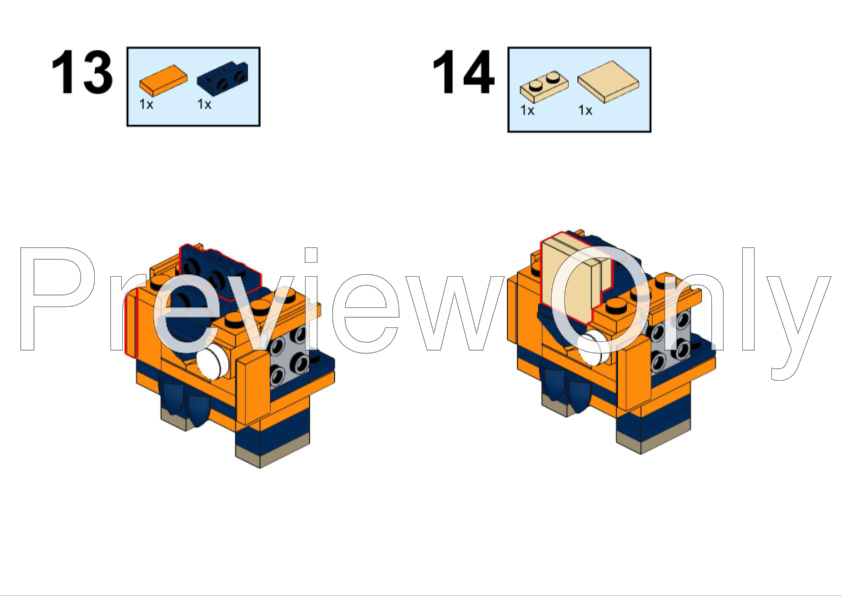 13

1x 1x

14

1x 1x

Preview Only