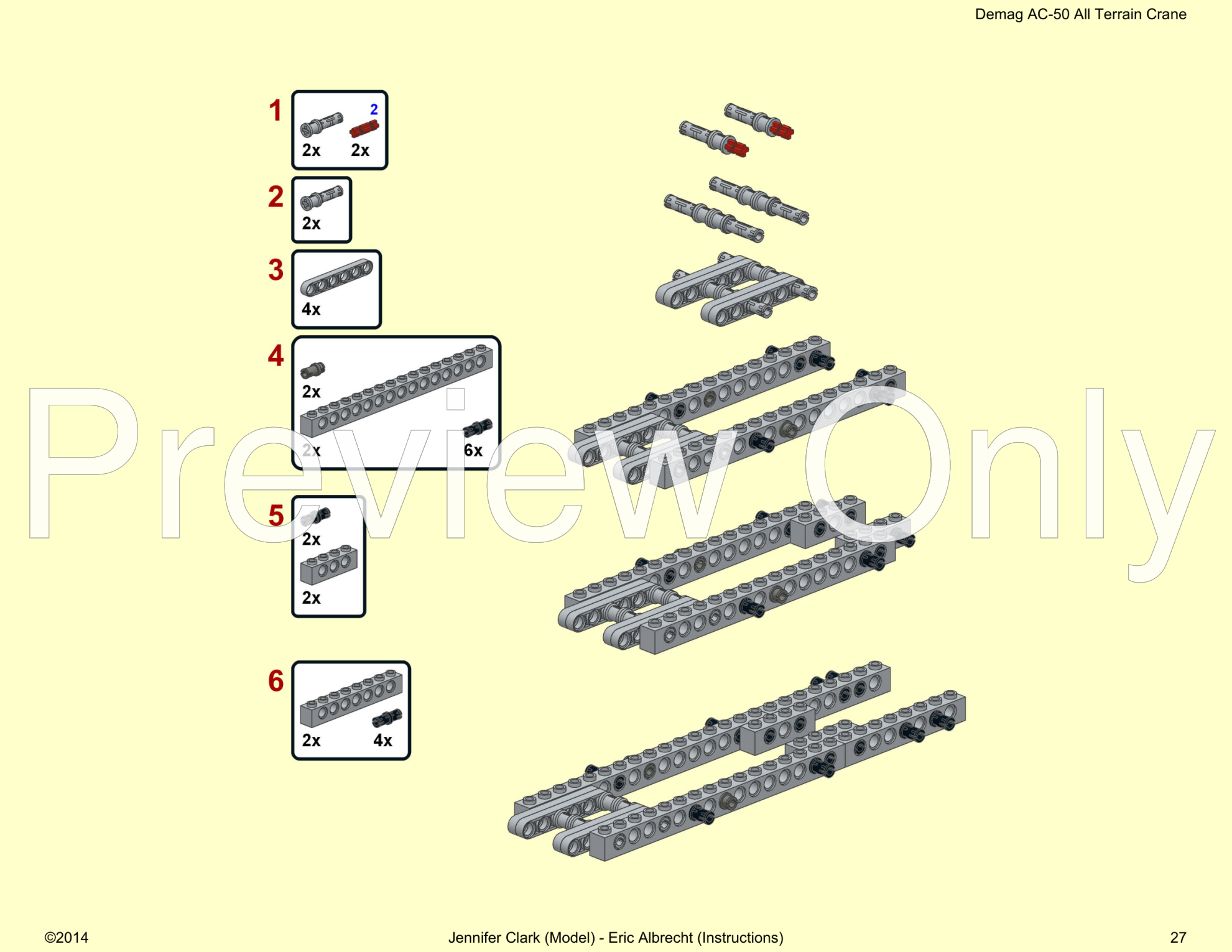 Demag AC-50 All Terrain Crane

1
2
2x 2x

2
2x

3
4x

4
2x
2x 6x

5
2x
2x

6
2x 4x

Preview Only

©2014 Jennifer Clark (Model) - Eric Albrecht (Instructions) 27