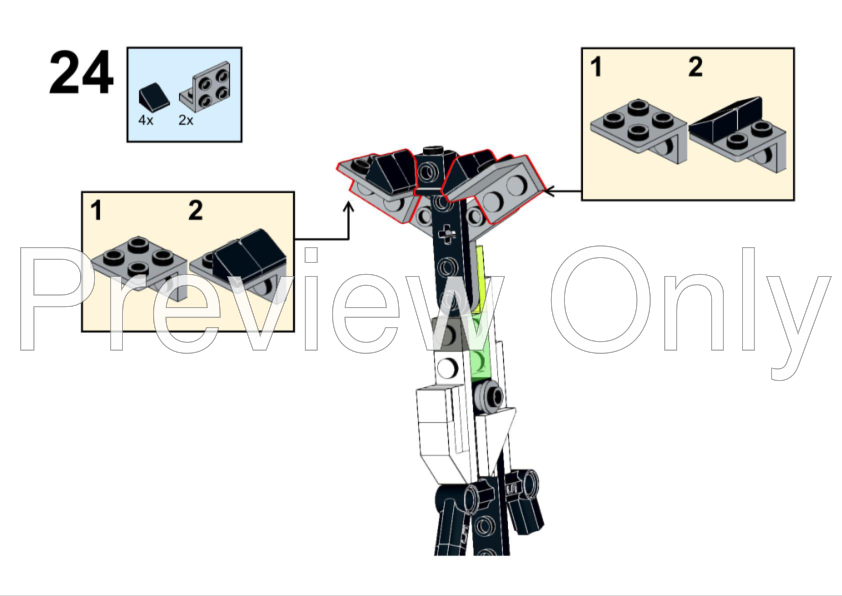 24

4x 2x

1 2

1 2

Preview Only