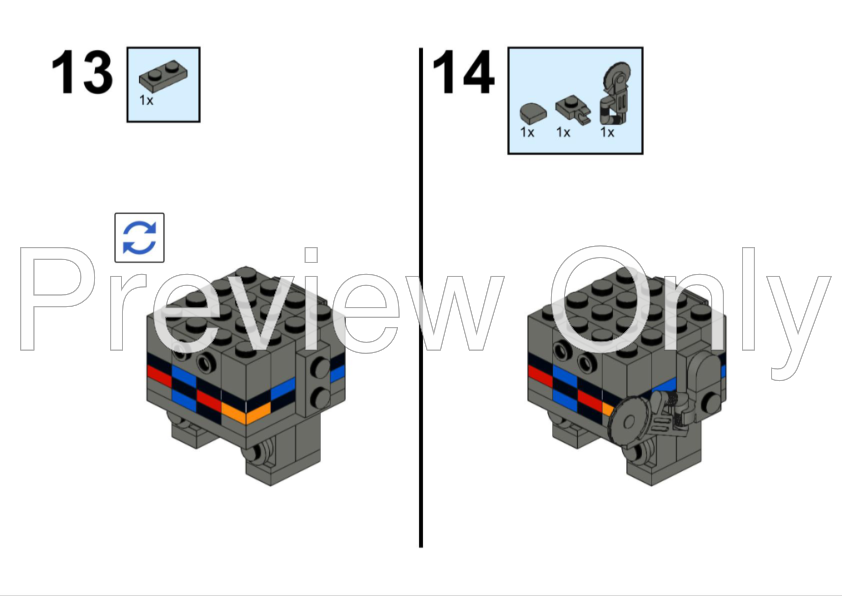 13

1x

14

1x 1x 1x

Preview Only