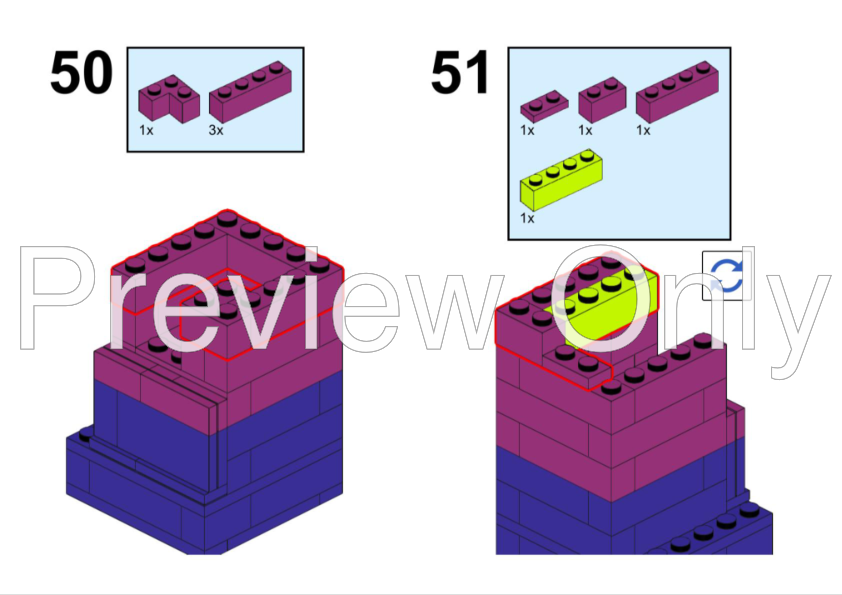 50

1x 3x

51

1x 1x 1x

1x

Preview Only