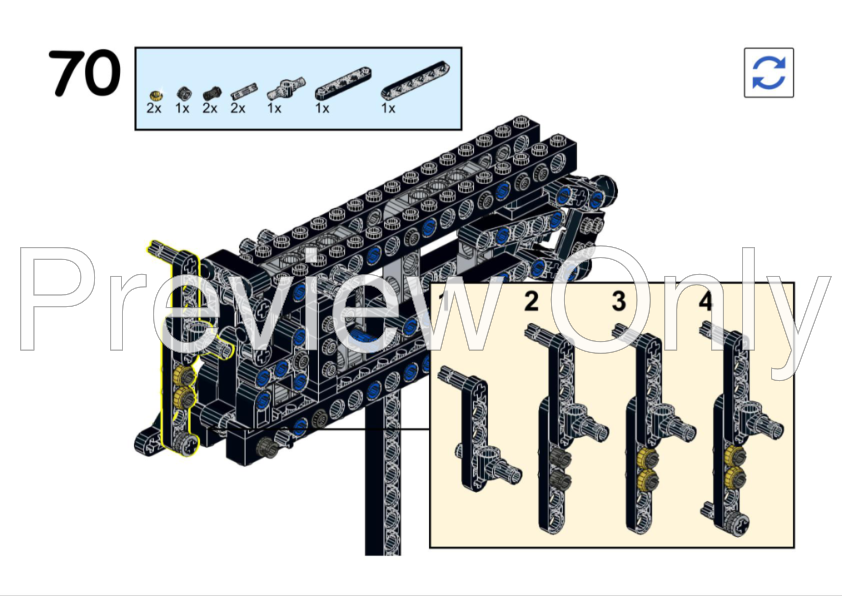 70

2x 1x 2x 2x 1x 1x 1x

Preview Only

1 2 3 4