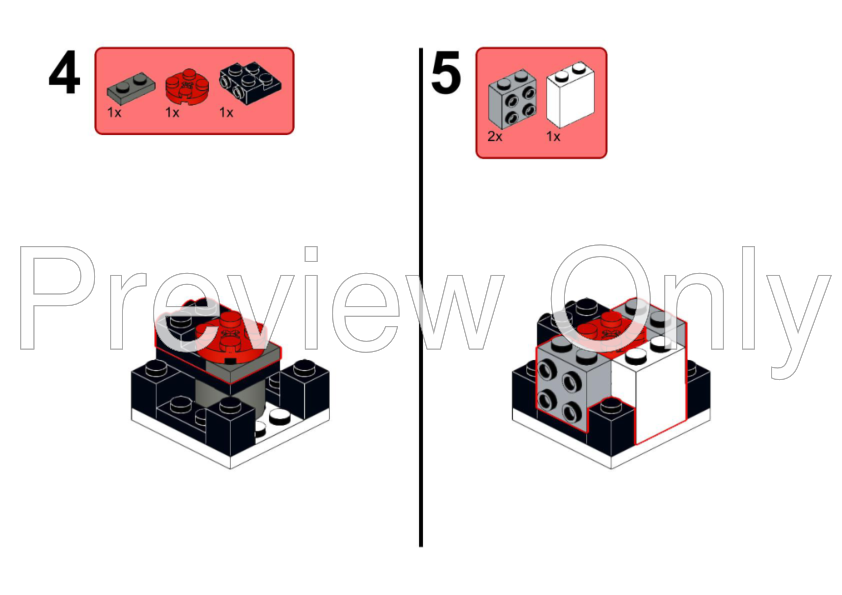 4

1x 1x 1x

5

2x 1x

Preview Only