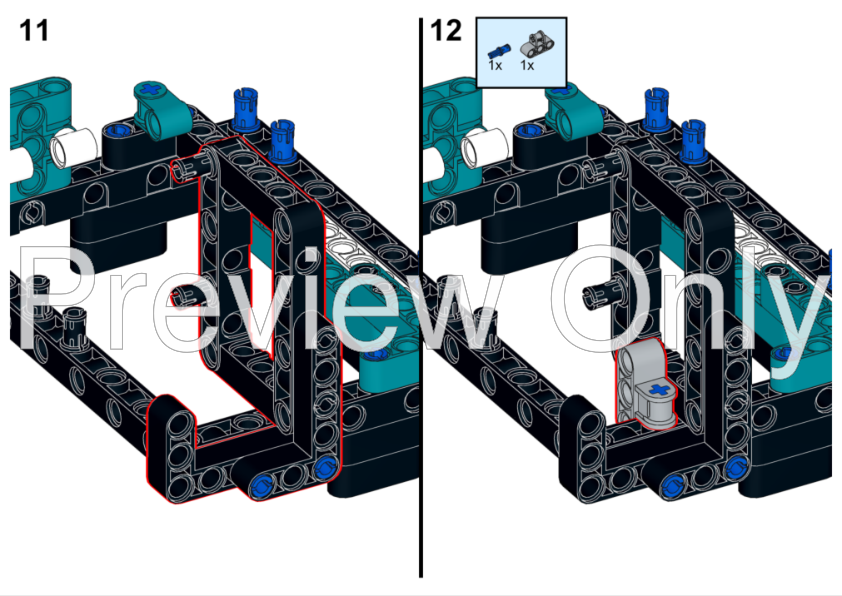 11

12

1x 1x

Preview Only