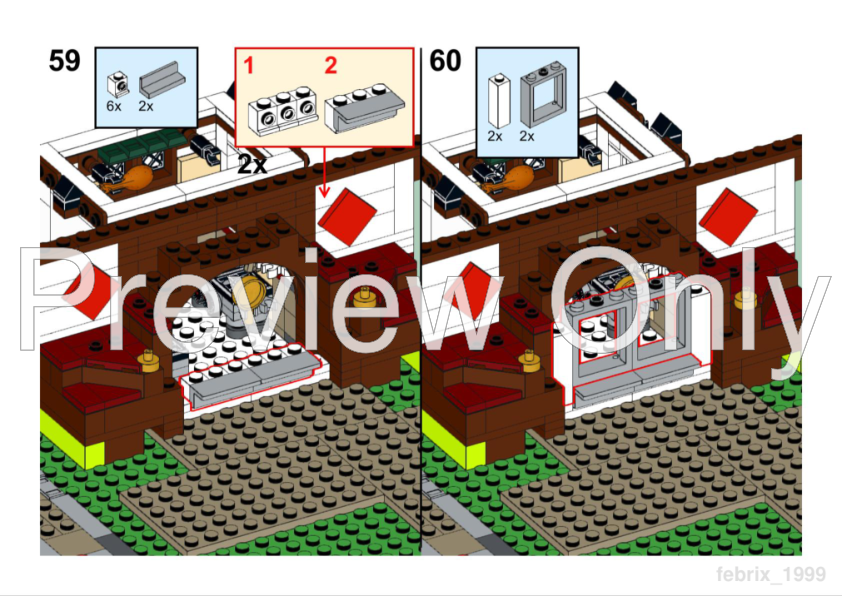 59

6x 2x

1 2

2x

60

2x 2x

Preview Only

febrix_1999