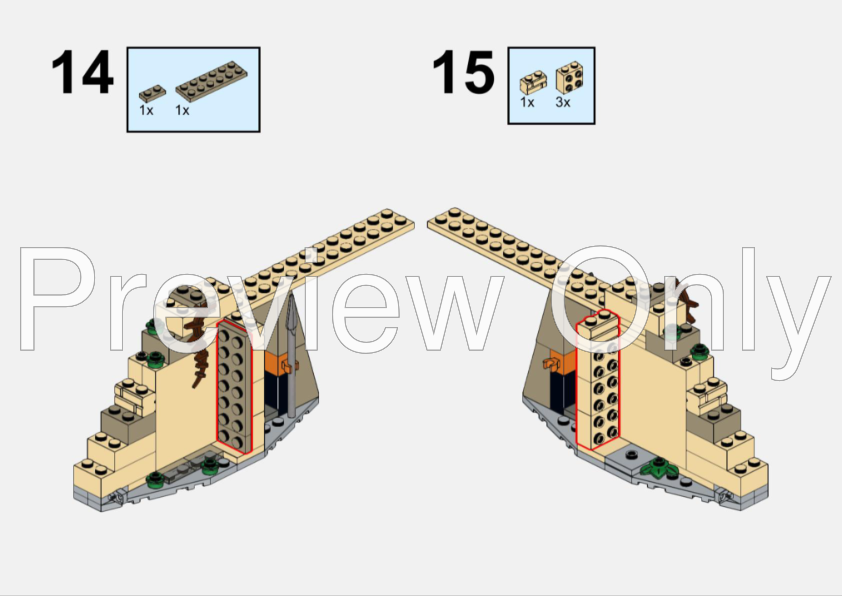 14
1x 1x

15
1x 3x

Preview Only