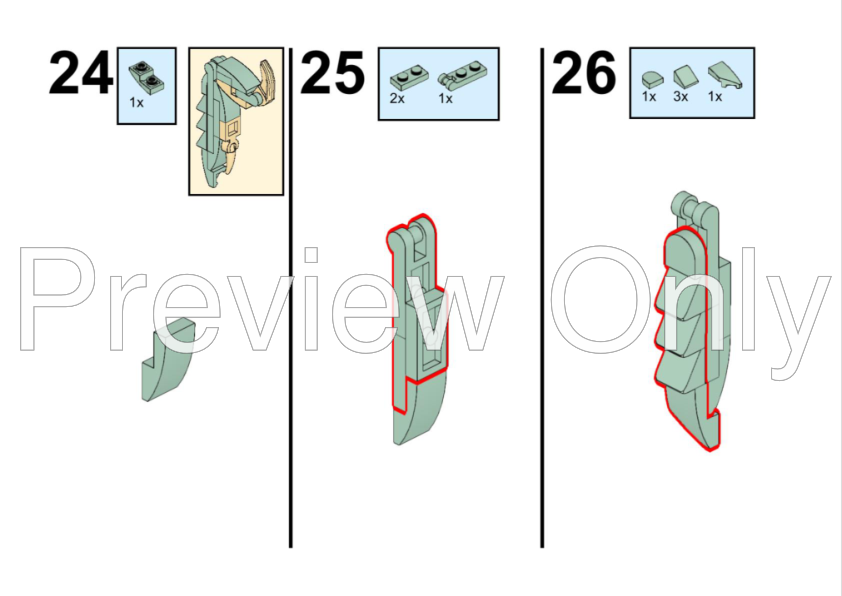 24
1x

25
2x 1x

26
1x 3x 1x

Preview Only