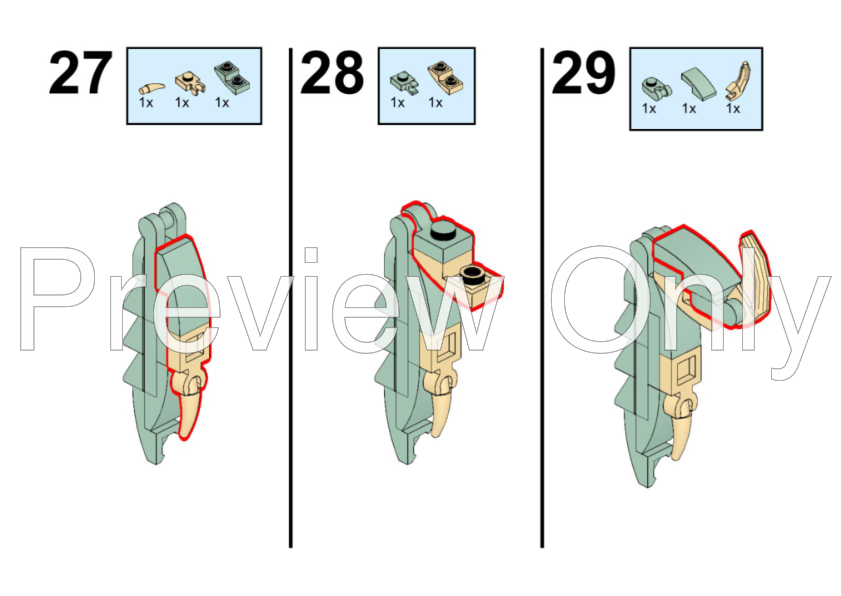 27

1x 1x 1x

28

1x 1x

29

1x 1x 1x

Preview Only