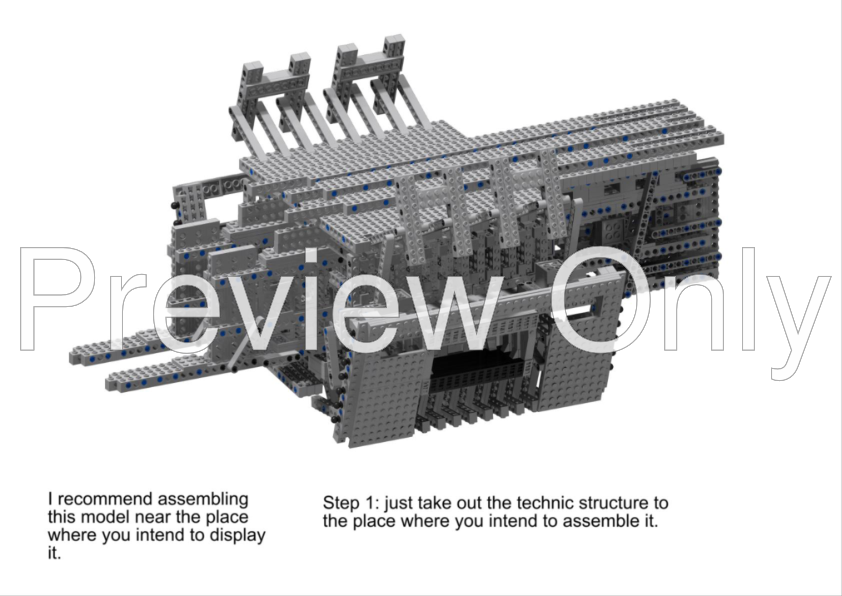 Preview Only

I recommend assembling this model near the place where you intend to display it.

Step 1: just take out the technic structure to the place where you intend to assemble it.