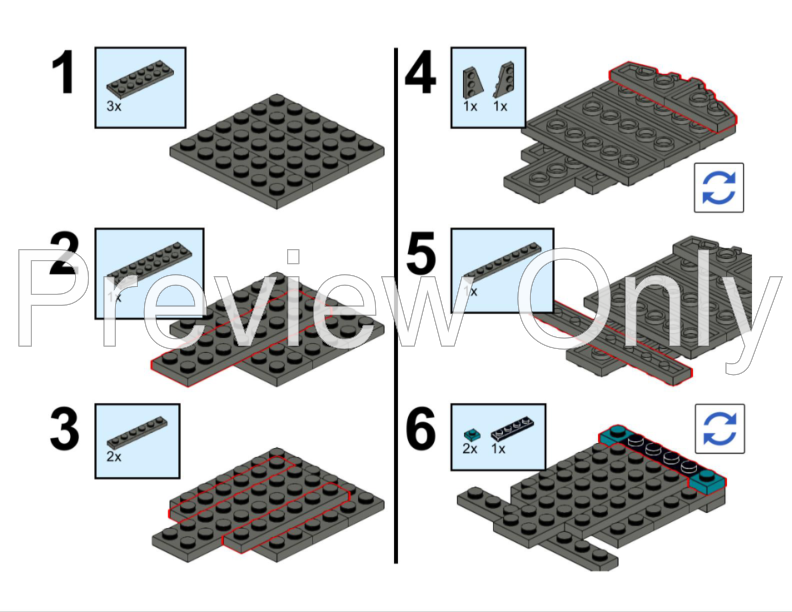 1
3x

2
1x

3
2x

4
1x 1x

5
1x

6
2x 1x

Preview Only