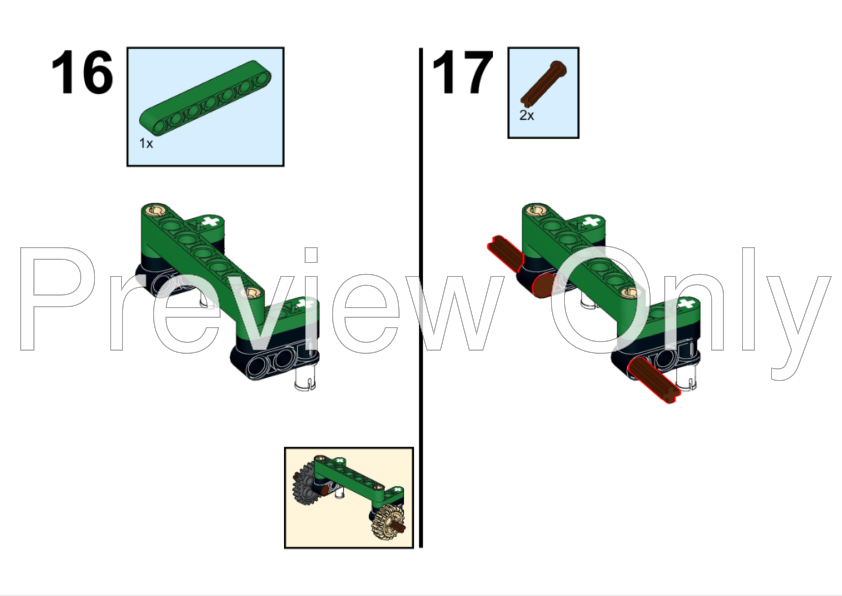 16

1x

17

2x

Preview Only