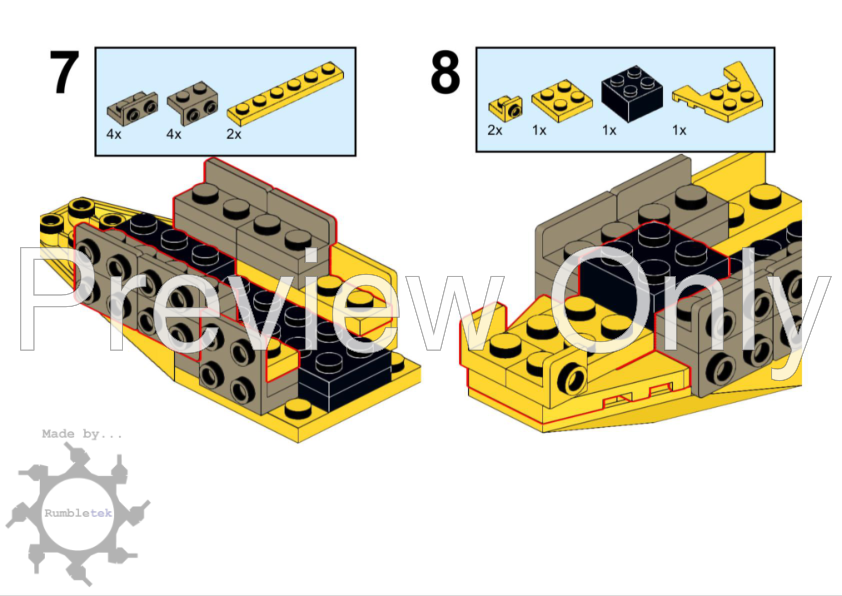 7

4x 4x 2x

8

2x 1x 1x 1x

Preview Only

Made by...

Rumbletek