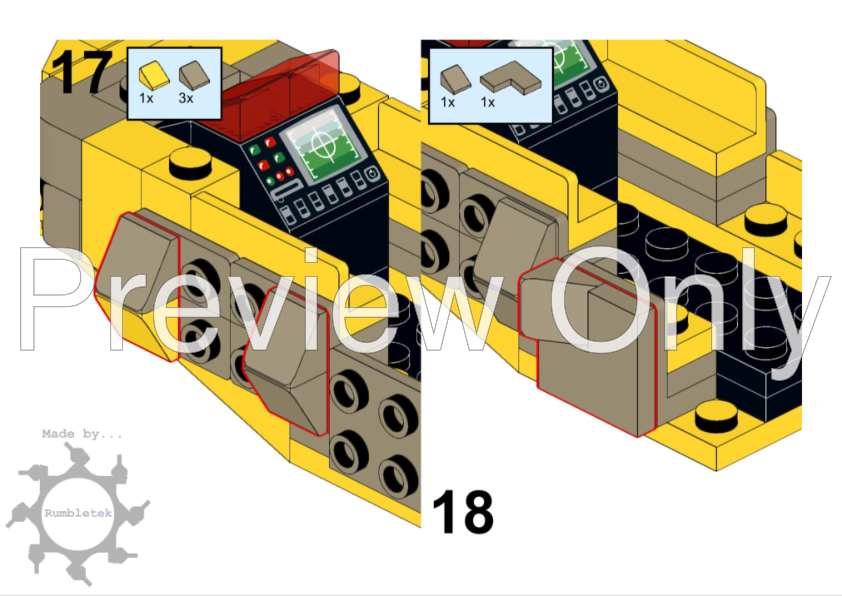 17

1x 3x

1x 1x

Preview Only

Made by...

Rumbletek

18