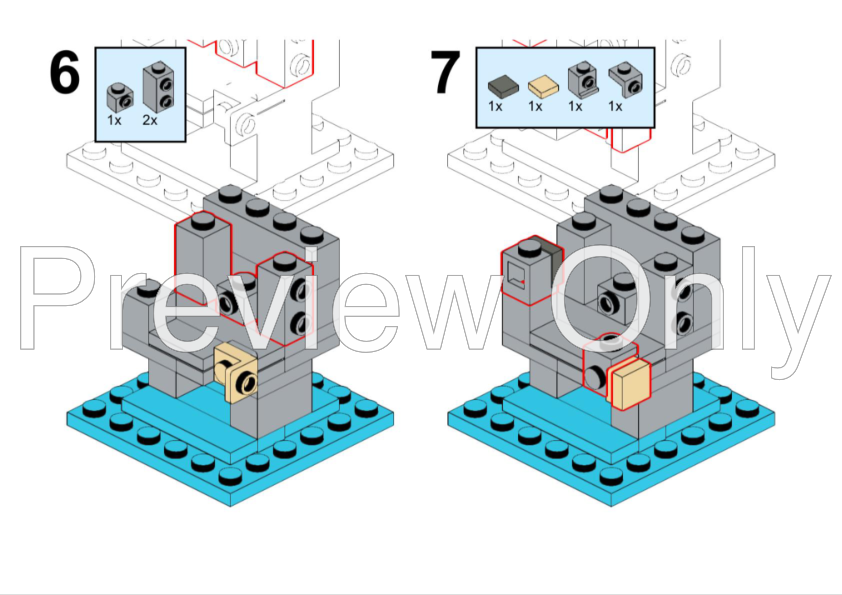 6

1x 2x

7

1x 1x 1x 1x

Preview Only